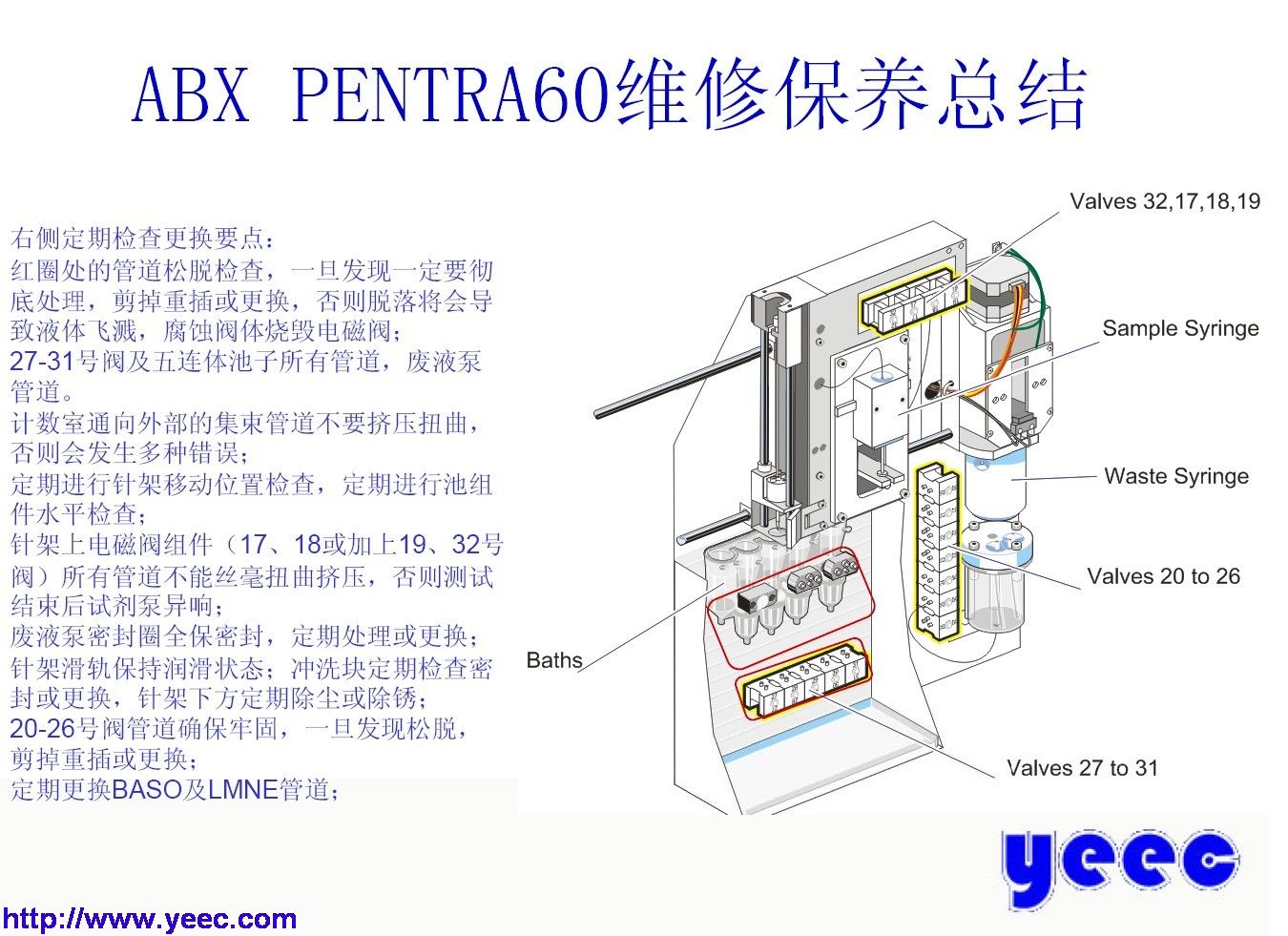 ABX PENTRA60维修保养总结

右侧定期检查更换要点：
红圈处的管道松脱检查，一旦发现一定要彻底处理，剪掉重插或更换，否则脱落将会导致液体飞溅，腐蚀阀体烧毁电磁阀；
27-31号阀及五连体池子所有管道，废液泵管道。
计数室通向外部的集束管道不要挤压扭曲，否则会发生多种错误；
定期进行针架移动位置检查，定期进行池组件水平检查；
针架上电磁阀组件（17、18或加上19、32号阀）所有管道不能丝毫扭曲挤压，否则测试结束后试剂泵异响；
废液泵密封圈全保密封，定期处理或更换；
针架滑轨保持润滑状态；冲洗块定期检查密封或更换，针架下方定期除尘或除锈；
20-26号阀管道确保牢固，一旦发现松脱，剪掉重插或更换；
定期更换BASO及LMNE管道；

Valves 32,17,18,19
Sample Syringe
Waste Syringe
Valves 20 to 26
Baths
Valves 27 to 31

yeec
http://www.yeec.com